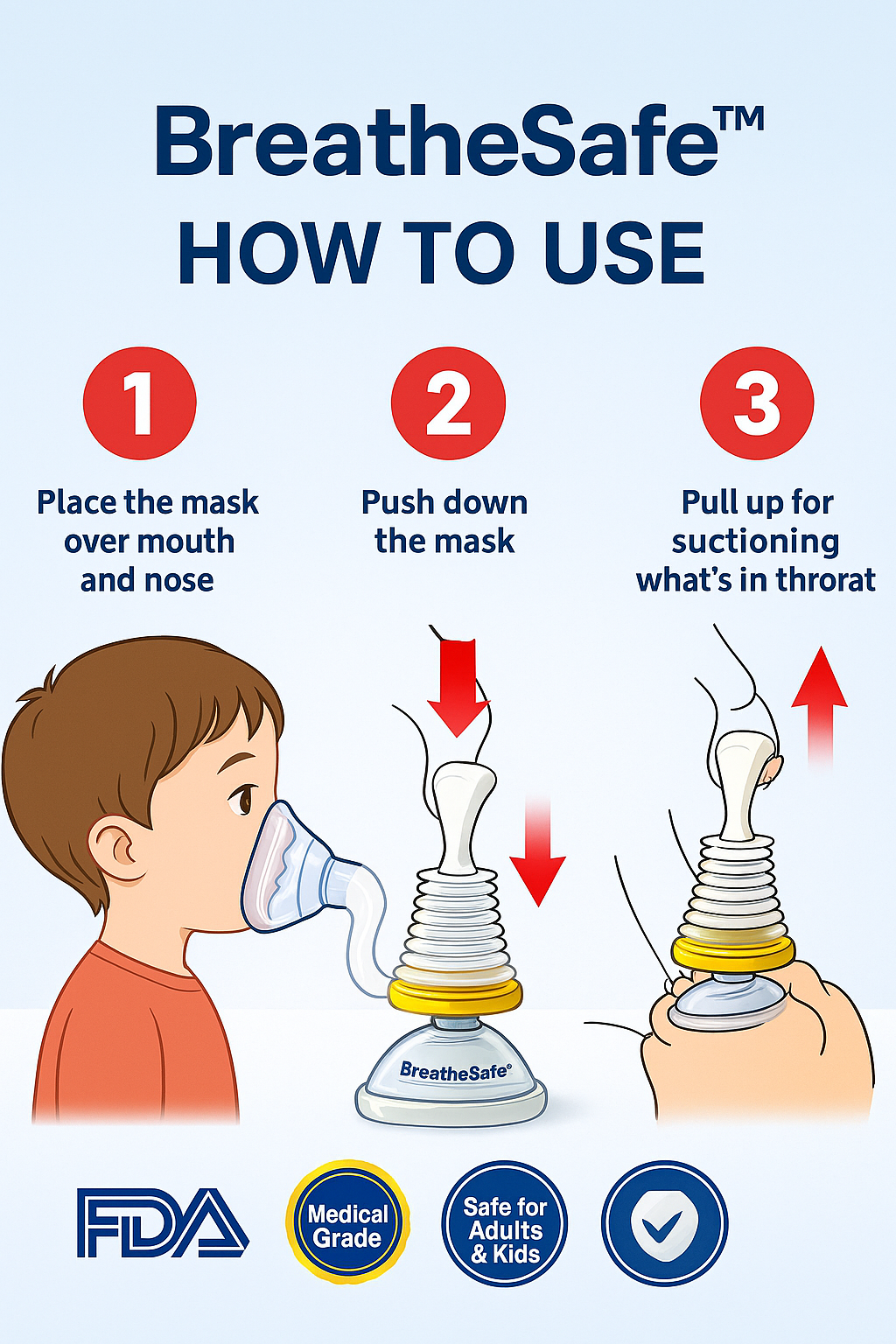 BreatheSafe™
HOW TO USE

1
Place the mask over mouth and nose

2
Push down the mask

3
Pull up for suctioning what's in throrat

BreatheSafe®

FDA

Medical Grade

Safe for Adults & Kids